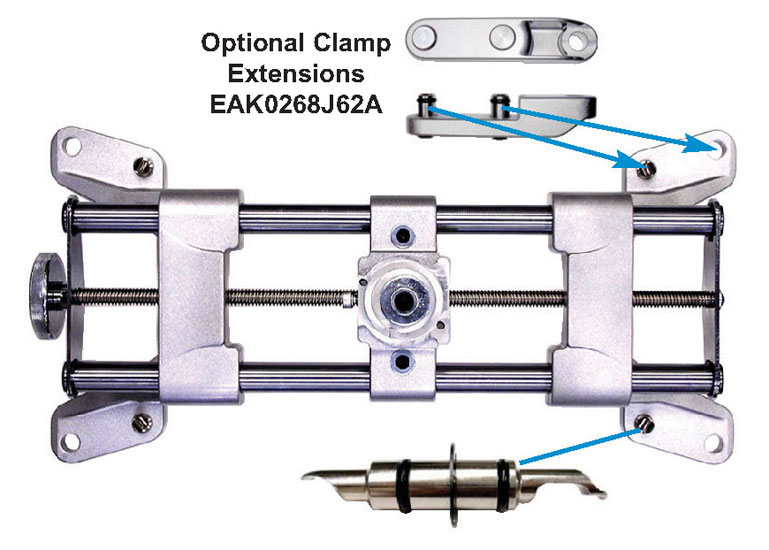 Optional Clamp Extensions EAK0268J62A